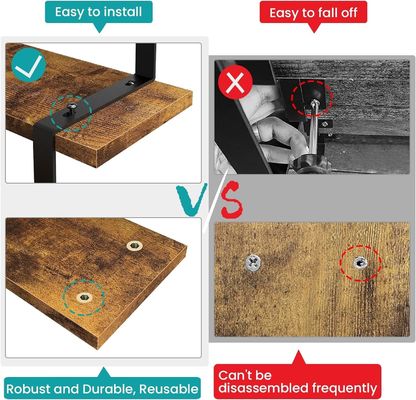 Easy to install

Easy to fall off

VS

Robust and Durable, Reusable

Can't be disassembled frequently