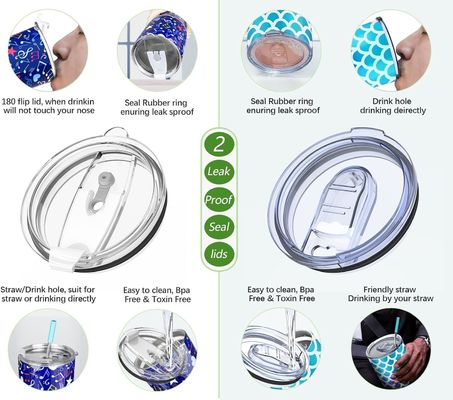 180 flip lid, when drinkin will not touch your nose

Seal Rubber ring enuring leak sproof

Seal Rubber ring enuring leak sproof

Drink hole drinking deirectly

2

Leak

Proof

Seal

lids

Straw/Drink hole, suit for straw or drinking directly

Easy to clean, Bpa Free & Toxin Free

Easy to clean, Bpa Free & Toxin Free

Friendly straw Drinking by your straw