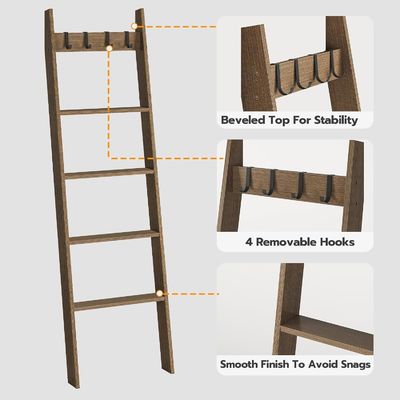 Beveled Top For Stability

4 Removable Hooks

Smooth Finish To Avoid Snags