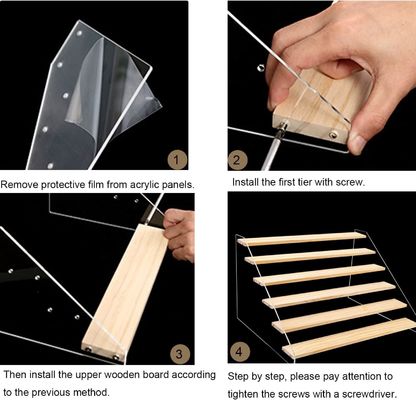 1

Remove protective film from acrylic panels.

2

Install the first tier with screw.

3

Then install the upper wooden board according to the previous method.

4

Step by step, please pay attention to tighten the screws with a screwdriver.