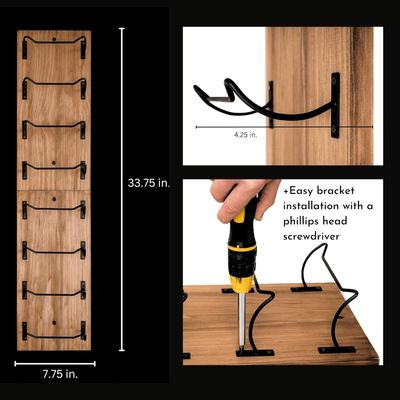 33.75 in.

7.75 in.

4.25 in.

+Easy bracket installation with a phillips head screwdriver