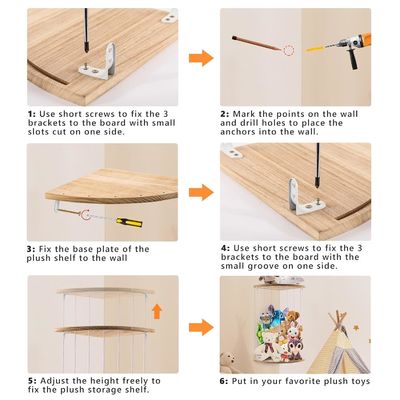 1: Use short screws to fix the 3 brackets to the board with small slots cut on one side.

2: Mark the points on the wall and drill holes to place the anchors into the wall.

3: Fix the base plate of the plush shelf to the wall

4: Use short screws to fix the 3 brackets to the board with the small groove on one side.

5: Adjust the height freely to fix the plush storage shelf.

6: Put in your favorite plush toys